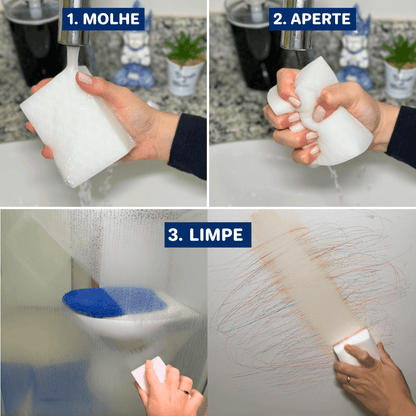 1. MOLHE

2. APERTE

3. LIMPE