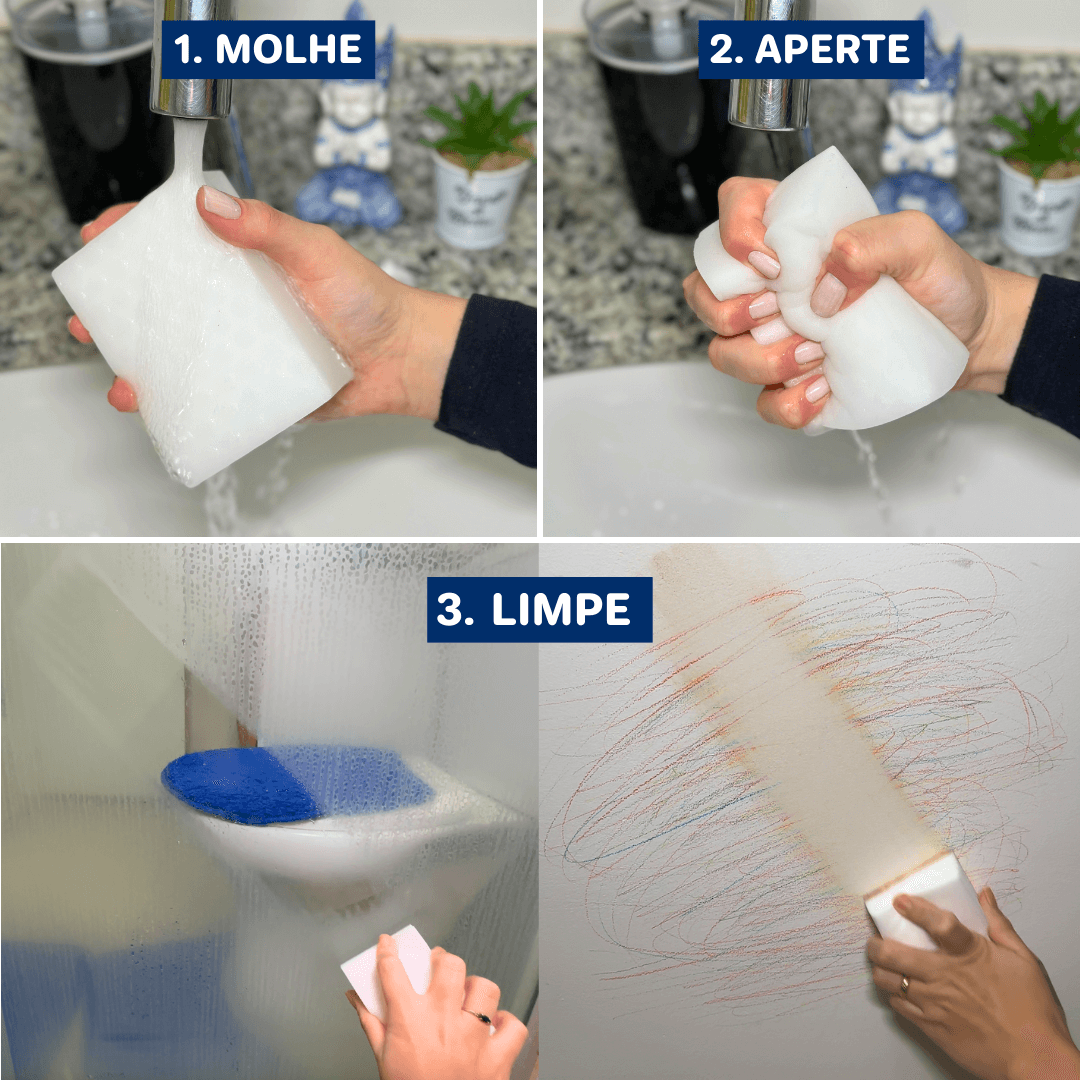 1. MOLHE

2. APERTE

3. LIMPE