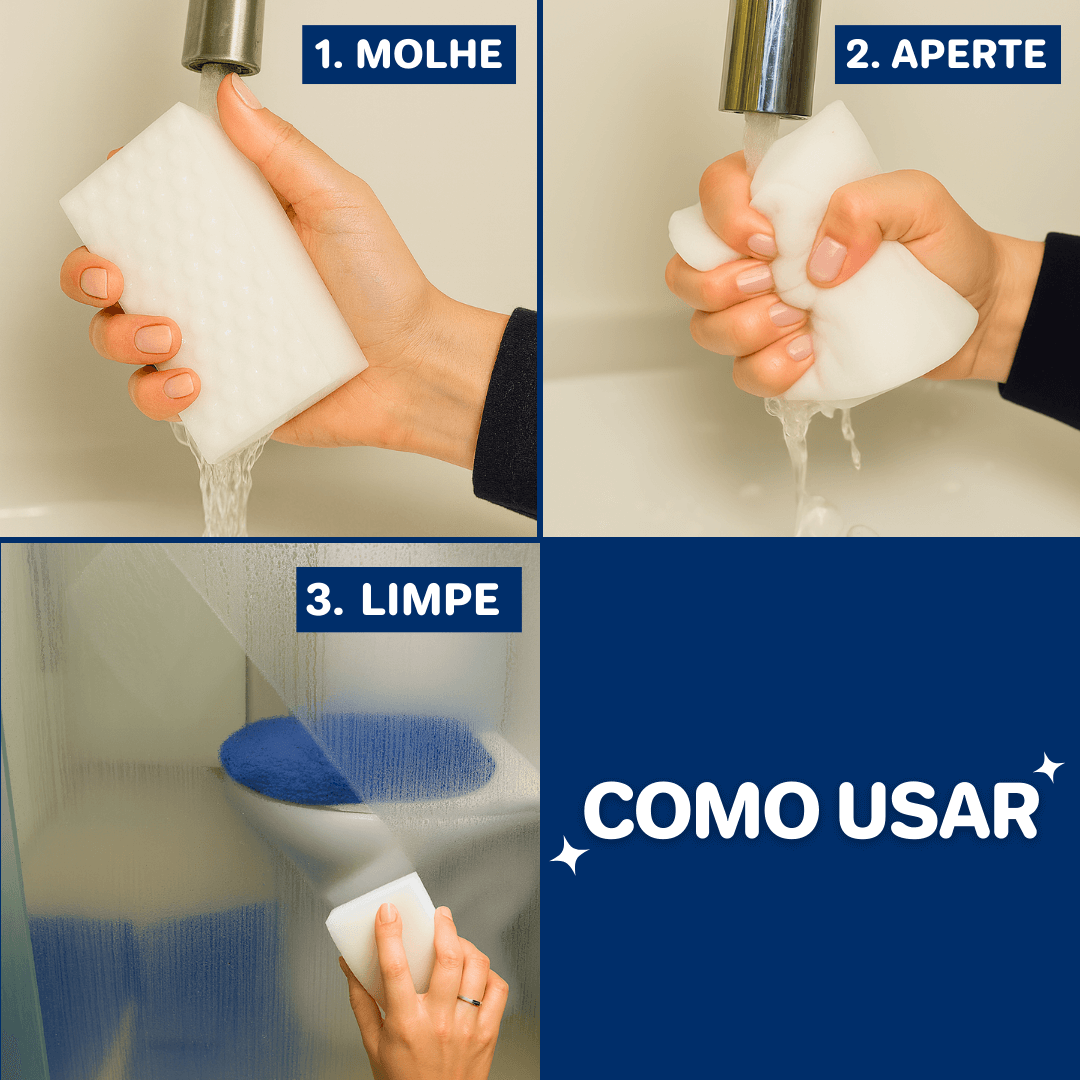 1. MOLHE

2. APERTE

3. LIMPE

COMO USAR