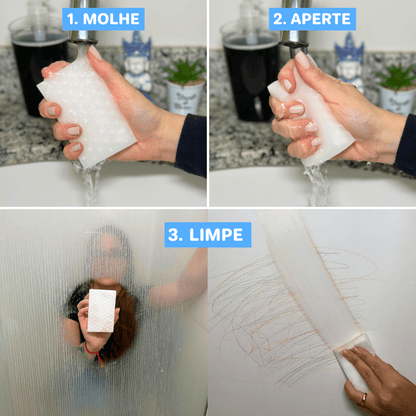 1. MOLHE

2. APERTE

3. LIMPE