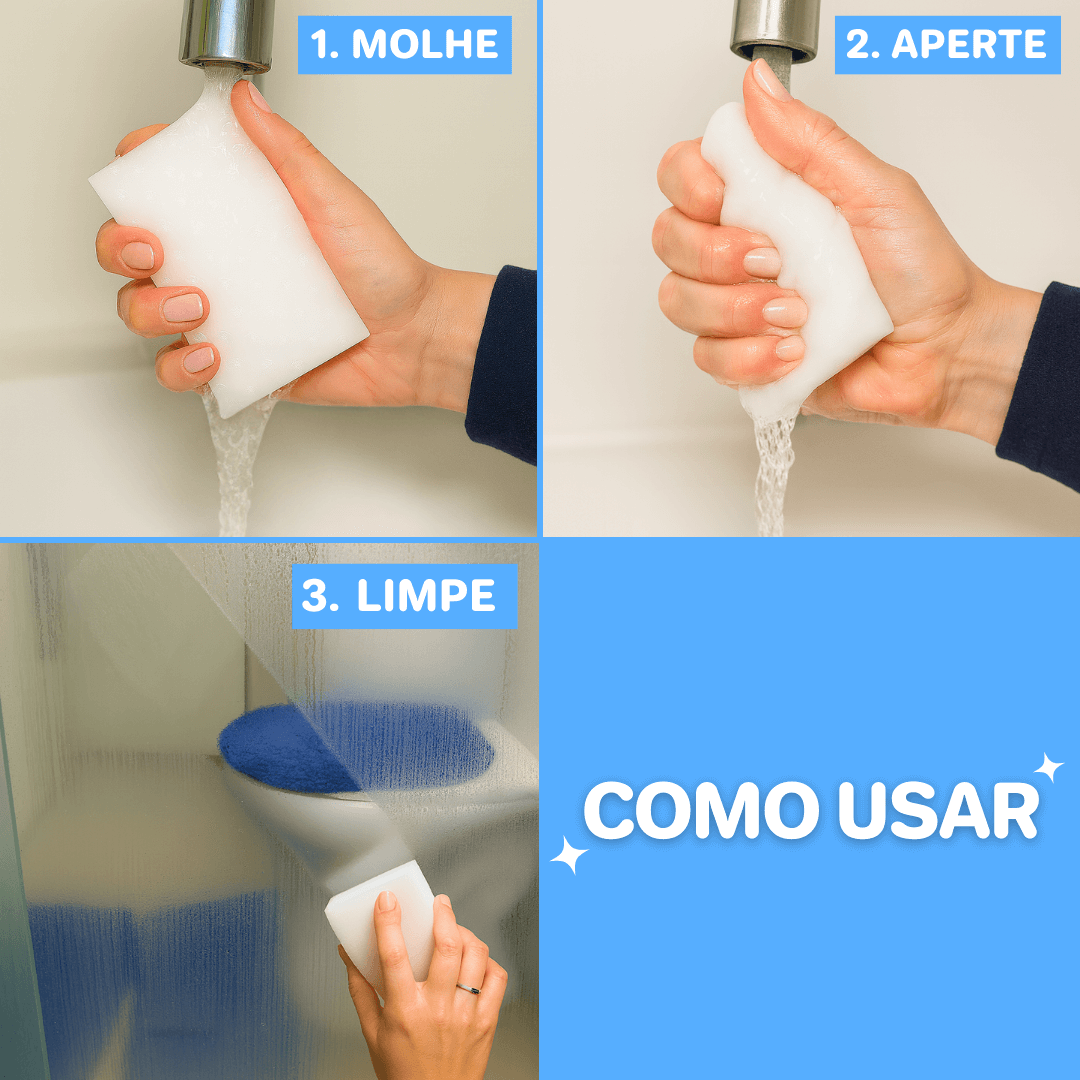 1. MOLHE

2. APERTE

3. LIMPE

COMO USAR